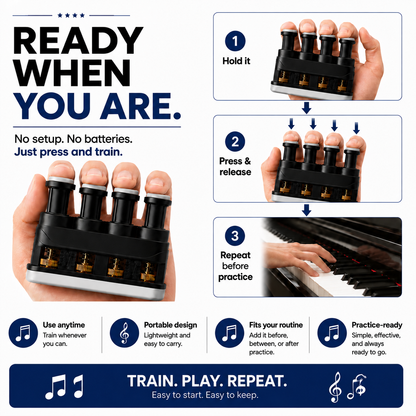 READY WHEN YOU ARE.

No setup. No batteries.
Just press and train.

1
Hold it

2
Press & release

3
Repeat before practice

Use anytime
Train whenever you can.

Portable design
Lightweight and easy to carry.

Fits your routine
Add it before, between, or after practice.

Practice-ready
Simple, effective, and always ready to go.

TRAIN. PLAY. REPEAT.
Easy to start. Easy to keep.